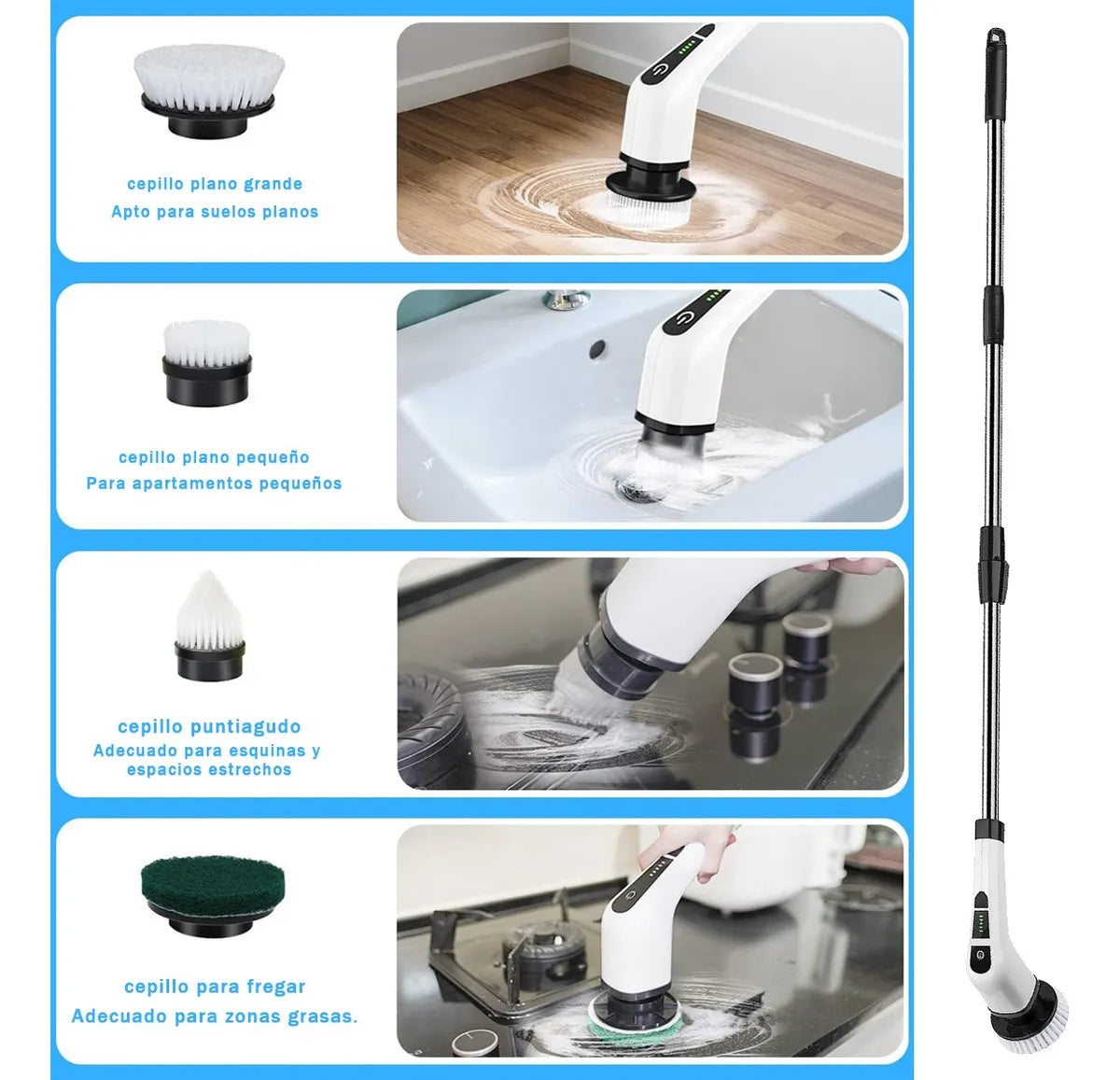 cepillo plano grande
Apto para suelos planos

cepillo plano pequeño
Para apartamentos pequeños

cepillo puntiagudo
Adecuado para esquinas y espacios estrechos

cepillo para fregar
Adecuado para zonas grasas.